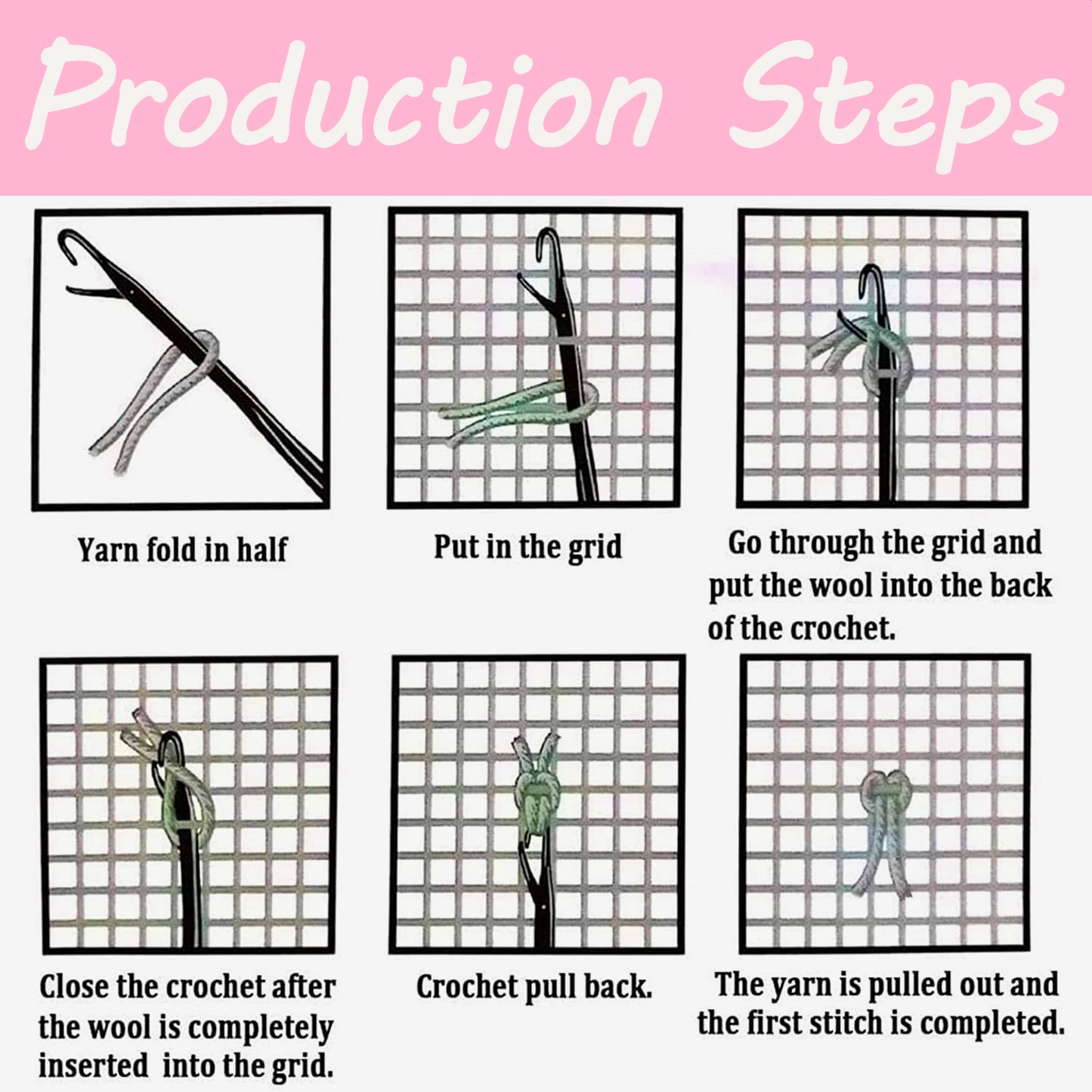 Production Steps

Yarn fold in half

Put in the grid

Go through the grid and put the wool into the back of the crochet.

Close the crochet after the wool is completely inserted into the grid.

Crochet pull back.

The yarn is pulled out and the first stitch is completed.